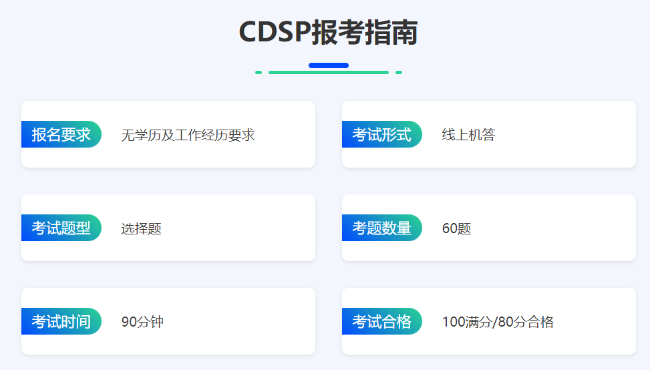 CDSP报考指南

报名要求 无学历及工作经历要求

考试形式 线上机答

考试题型 选择题

考题数量 60题

考试时间 90分钟

考试合格 100满分/80分合格